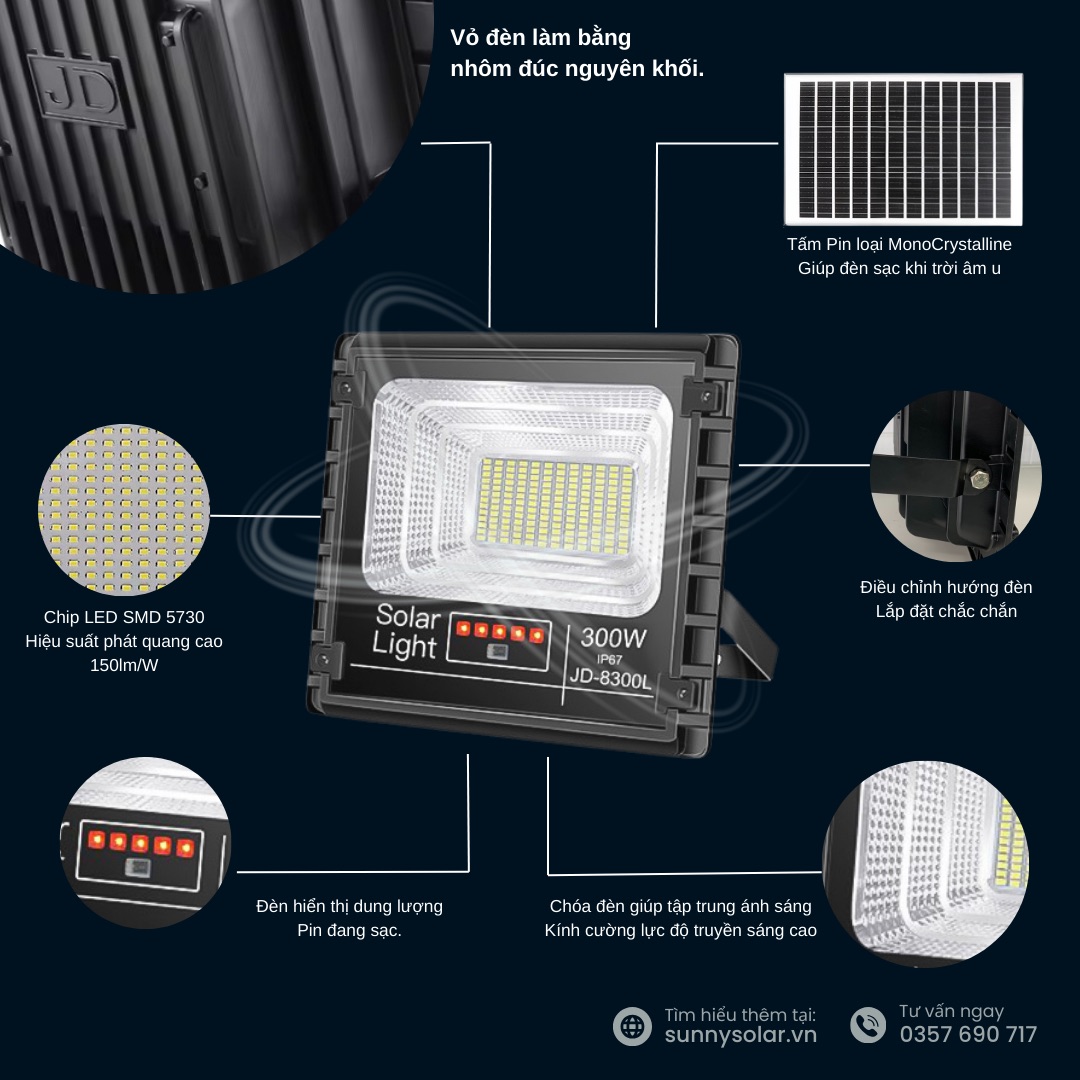 JD

Vỏ đèn làm bằng
nhôm đúc nguyên khối.

Tấm Pin loại MonoCrystalline
Giúp đèn sạc khi trời âm u

Chip LED SMD 5730
Hiệu suất phát quang cao
150lm/W

Solar Light

300W
IP67
JD-8300L

Điều chỉnh hướng đèn
Lắp đặt chắc chắn

Đèn hiển thị dung lượng
Pin đang sạc.

Chóa đèn giúp tập trung ánh sáng
Kính cường lực độ truyền sáng cao

Tìm hiểu thêm tại:
sunnysolar.vn

Tư vấn ngay
0357 690 717