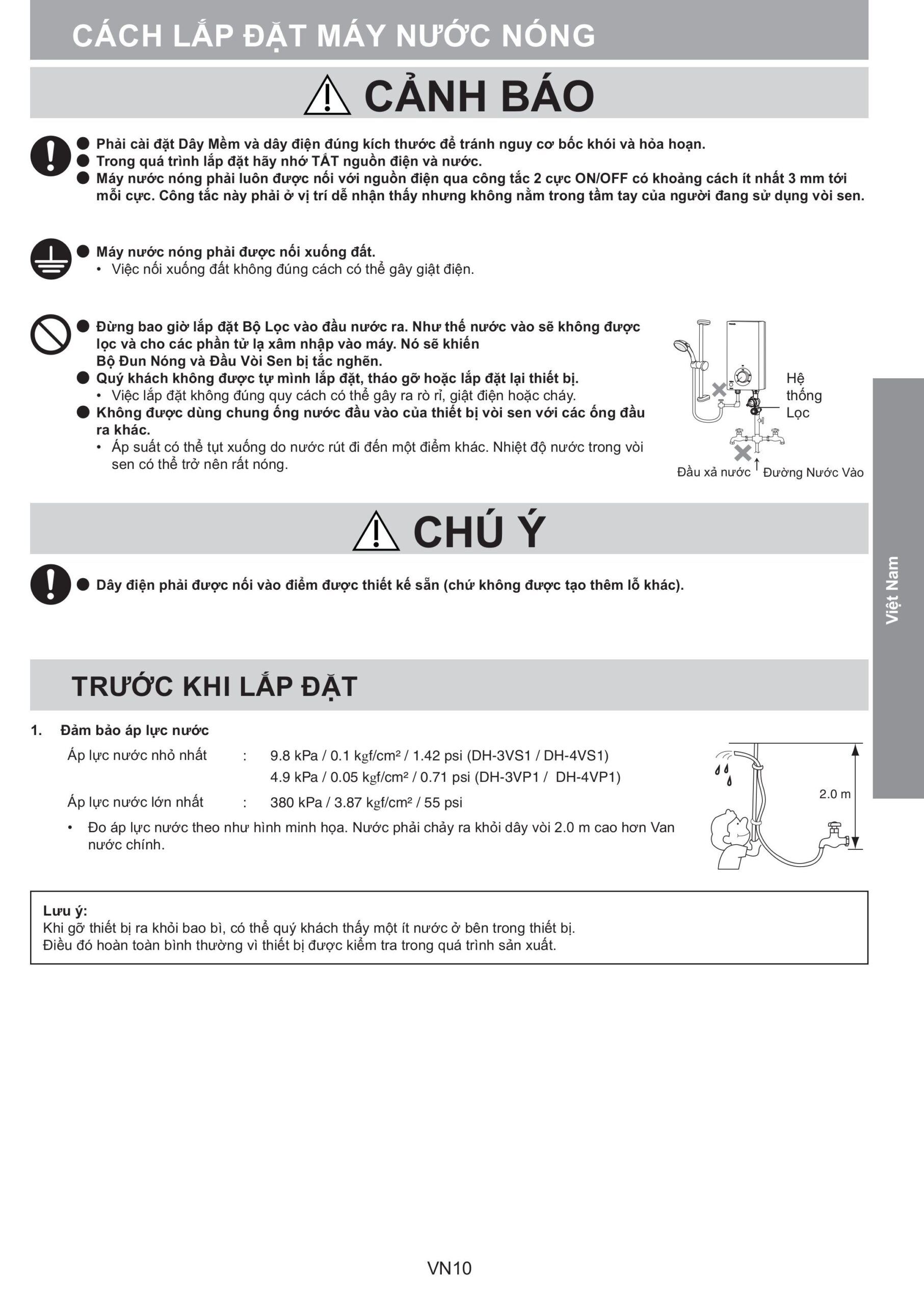 CÁCH LẮP ĐẶT MÁY NƯỚC NÓNG

CẢNH BÁO

● Phải cài đặt Dây Mềm và dây điện đúng kích thước để tránh nguy cơ bốc khói và hỏa hoạn.
● Trong quá trình lắp đặt hãy nhớ TẮT nguồn điện và nước.
● Máy nước nóng phải luôn được nối với nguồn điện qua công tắc 2 cực ON/OFF có khoảng cách ít nhất 3 mm tới mỗi cực. Công tắc này phải ở vị trí dễ nhận thấy nhưng không nằm trong tầm tay của người đang sử dụng vòi sen.

● Máy nước nóng phải được nối xuống đất.
• Việc nối xuống đất không đúng cách có thể gây giật điện.

● Đừng bao giờ lắp đặt Bộ Lọc vào đầu nước ra. Như thế nước vào sẽ không được lọc và cho các phần tử lạ xâm nhập vào máy. Nó sẽ khiến Bộ Đun Nóng và Đầu Vòi Sen bị tắc nghẽn.
● Quý khách không được tự mình lắp đặt, tháo gỡ hoặc lắp đặt lại thiết bị.
• Việc lắp đặt không đúng quy cách có thể gây ra rò rỉ, giật điện hoặc cháy.
● Không được dùng chung ống nước đầu vào của thiết bị vòi sen với các ống đầu ra khác.
• Áp suất có thể tụt xuống do nước rút đi đến một điểm khác. Nhiệt độ nước trong vòi sen có thể trở nên rất nóng.

Hệ thống Lọc
Đầu xả nước
Đường Nước Vào

CHÚ Ý

● Dây điện phải được nối vào điểm được thiết kế sẵn (chứ không được tạo thêm lỗ khác).

Việt Nam

TRƯỚC KHI LẮP ĐẶT

1. Đảm bảo áp lực nước
Áp lực nước nhỏ nhất : 9.8 kPa / 0.1 kgf/cm² / 1.42 psi (DH-3VS1 / DH-4VS1)
4.9 kPa / 0.05 kgf/cm² / 0.71 psi (DH-3VP1 / DH-4VP1)
Áp lực nước lớn nhất : 380 kPa / 3.87 kgf/cm² / 55 psi
• Đo áp lực nước theo như hình minh họa. Nước phải chảy ra khỏi dây vòi 2.0 m cao hơn Van nước chính.

2.0 m

Lưu ý:
Khi gỡ thiết bị ra khỏi bao bì, có thể quý khách thấy một ít nước ở bên trong thiết bị.
Điều đó hoàn toàn bình thường vì thiết bị được kiểm tra trong quá trình sản xuất.

VN10