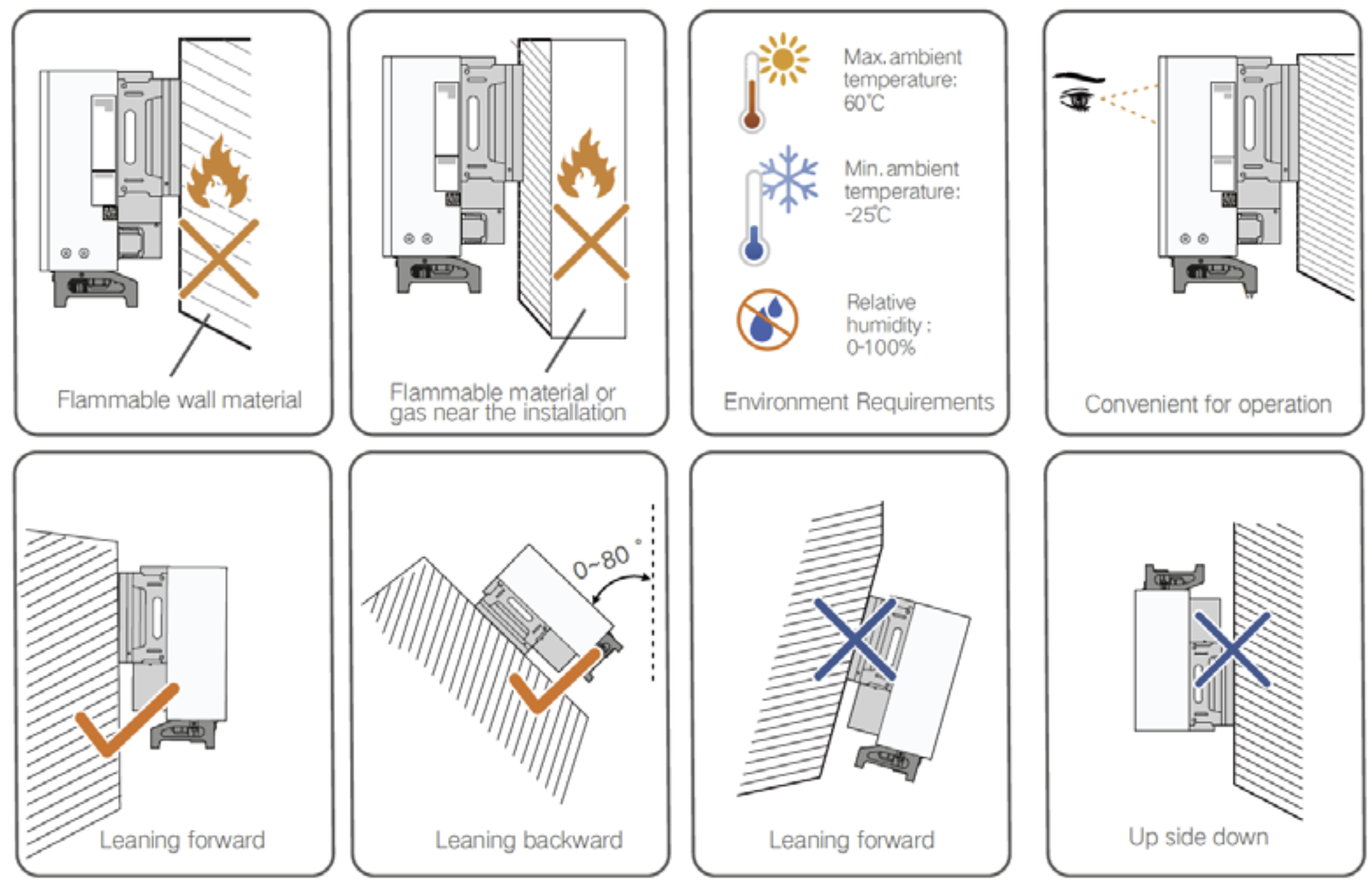 Flammable wall material

Flammable material or gas near the installation

Max. ambient temperature: 60°C

Min. ambient temperature: -25°C

Relative humidity : 0-100%

Environment Requirements

Convenient for operation

Leaning forward

0~80 °

Leaning backward

Leaning forward

Up side down