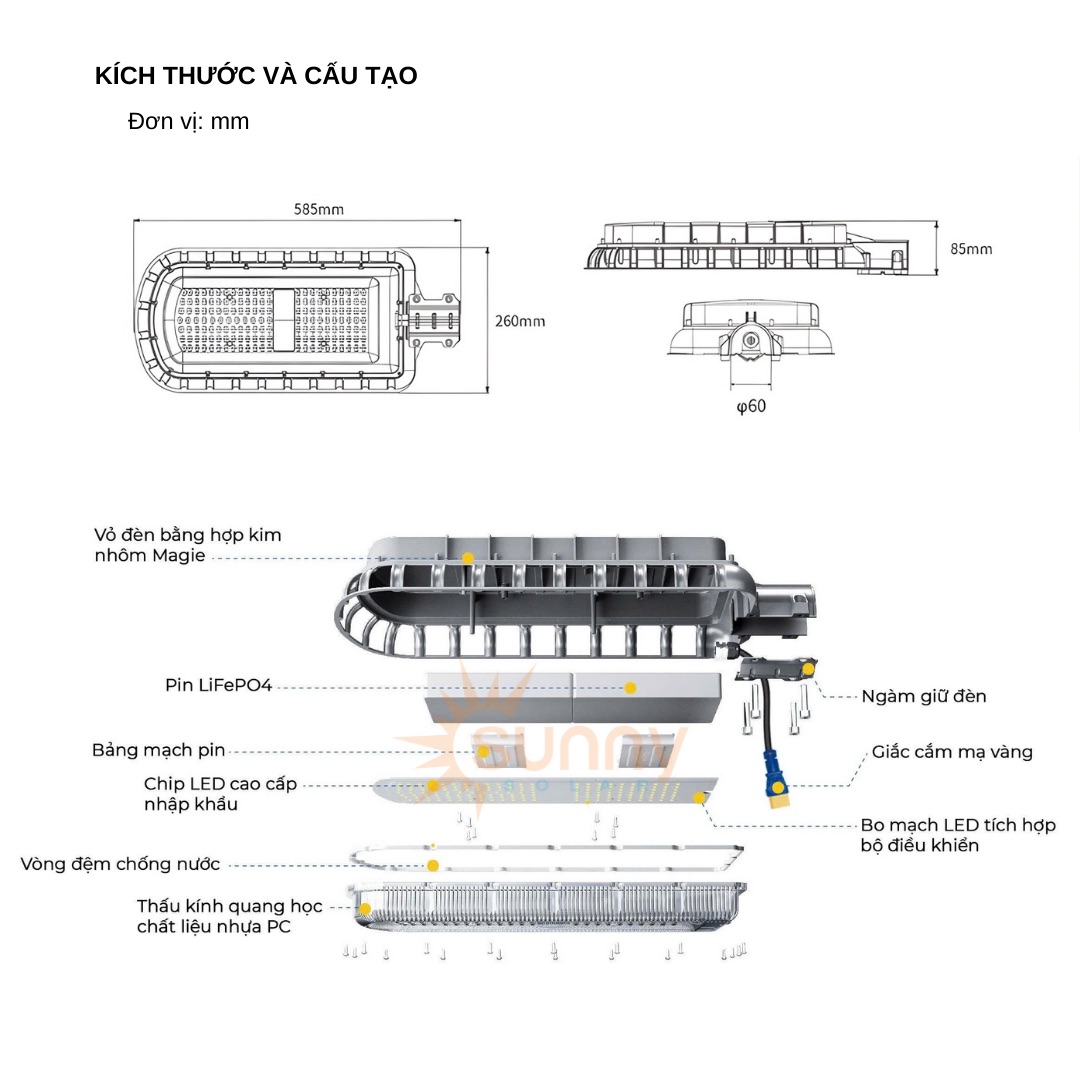 KÍCH THƯỚC VÀ CẤU TẠO

Đơn vị: mm

585mm

260mm

85mm

φ60

Vỏ đèn bằng hợp kim nhôm Magie

Pin LiFePO4

Bảng mạch pin

Chip LED cao cấp nhập khẩu

Vòng đệm chống nước

Thấu kính quang học chất liệu nhựa PC

Ngàm giữ đèn

Giắc cắm mạ vàng

Bo mạch LED tích hợp bộ điều khiển

SUNNY