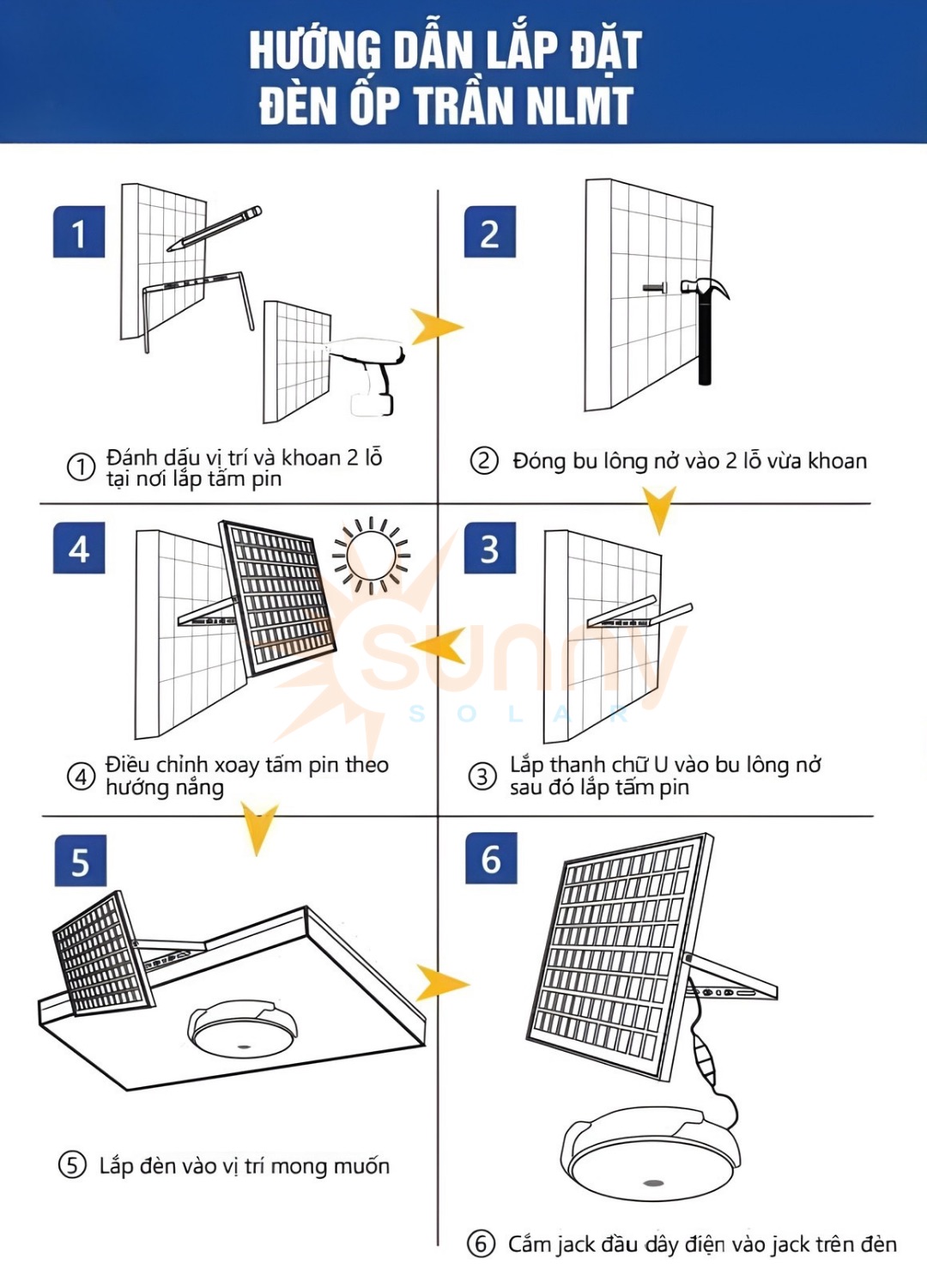 HƯỚNG DẪN LẮP ĐẶT
ĐÈN ỐP TRẦN NLMT

1

① Đánh dấu vị trí và khoan 2 lỗ tại nơi lắp tấm pin

2

② Đóng bu lông nở vào 2 lỗ vừa khoan

4

④ Điều chỉnh xoay tấm pin theo hướng nắng

3

③ Lắp thanh chữ U vào bu lông nở sau đó lắp tấm pin

sunny
SOLAR

5

⑤ Lắp đèn vào vị trí mong muốn

6

⑥ Cắm jack đầu dây điện vào jack trên đèn